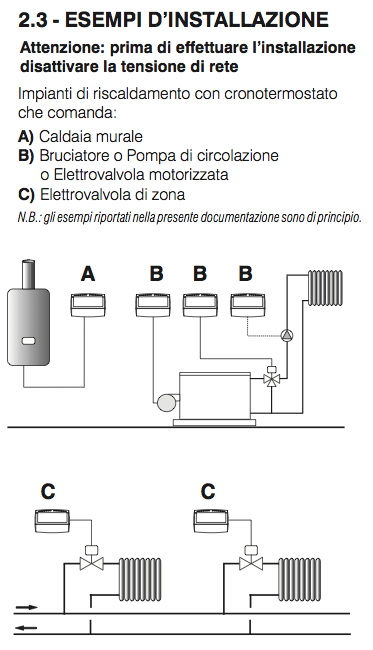 2.3 - ESEMPI D'INSTALLAZIONE

Attenzione: prima di effettuare l'installazione disattivare la tensione di rete

Impianti di riscaldamento con cronotermostato che comanda:

A) Caldaia murale
B) Bruciatore o Pompa di circolazione o Elettrovalvola motorizzata
C) Elettrovalvola di zona

N.B.: gli esempi riportati nella presente documentazione sono di principio.

A B B B

C C